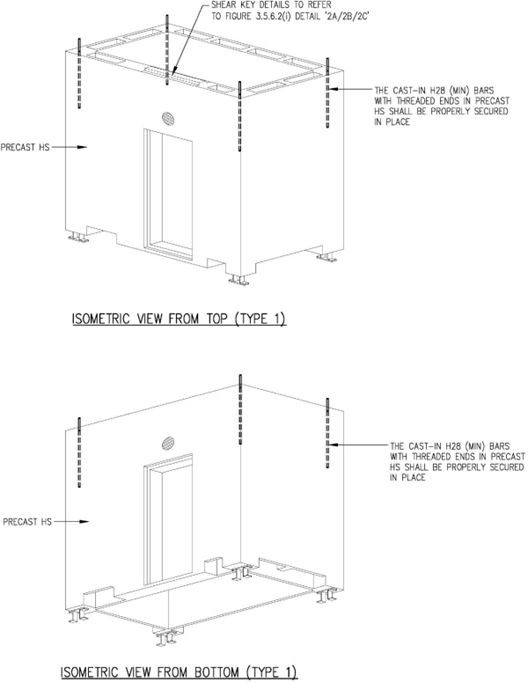 SHEAR KEY DETAILS TO REFER TO FIGURE 3.5.6.2(i) DETAIL '2A/2B/2C'

THE CAST-IN H28 (MIN) BARS WITH THREADED ENDS IN PRECAST HS SHALL BE PROPERLY SECURED IN PLACE

PRECAST HS

ISOMETRIC VIEW FROM TOP (TYPE 1)

THE CAST-IN H28 (MIN) BARS WITH THREADED ENDS IN PRECAST HS SHALL BE PROPERLY SECURED IN PLACE

PRECAST HS

ISOMETRIC VIEW FROM BOTTOM (TYPE 1)