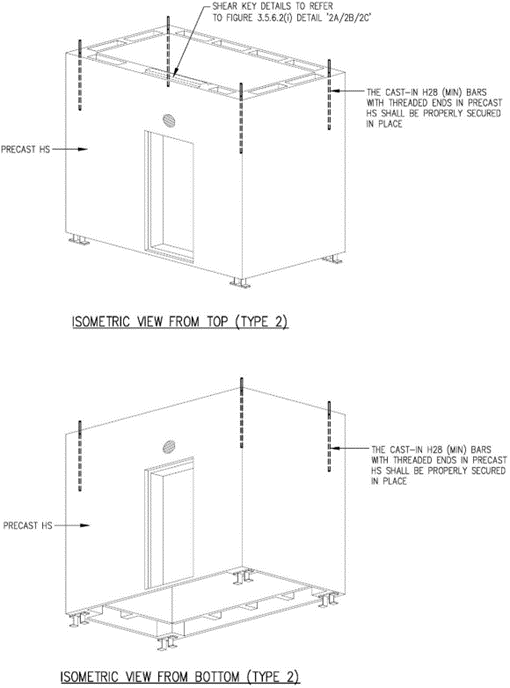 SHEAR KEY DETAILS TO REFER TO FIGURE 3.5.6.2(i) DETAIL '2A/2B/2C'

THE CAST-IN H28 (MIN) BARS WITH THREADED ENDS IN PRECAST HS SHALL BE PROPERLY SECURED IN PLACE

PRECAST HS

ISOMETRIC VIEW FROM TOP (TYPE 2)

THE CAST-IN H28 (MIN) BARS WITH THREADED ENDS IN PRECAST HS SHALL BE PROPERLY SECURED IN PLACE

PRECAST HS

ISOMETRIC VIEW FROM BOTTOM (TYPE 2)